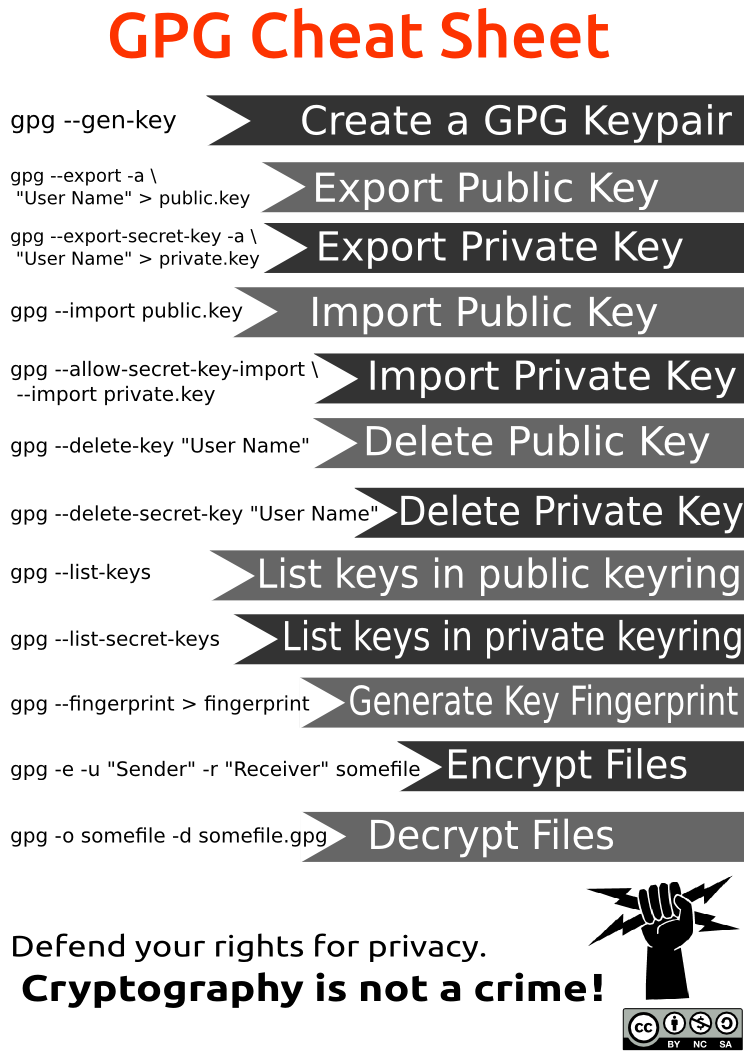 GPG Cheat Sheet

gpg --gen-key
Create a GPG Keypair

gpg --export -a \ "User Name" > public.key
Export Public Key

gpg --export-secret-key -a \ "User Name" > private.key
Export Private Key

gpg --import public.key
Import Public Key

gpg --allow-secret-key-import \ --import private.key
Import Private Key

gpg --delete-key "User Name"
Delete Public Key

gpg --delete-secret-key "User Name"
Delete Private Key

gpg --list-keys
List keys in public keyring

gpg --list-secret-keys
List keys in private keyring

gpg --fingerprint > fingerprint
Generate Key Fingerprint

gpg -e -u "Sender" -r "Receiver" somefile
Encrypt Files

gpg -o somefile -d somefile.gpg
Decrypt Files

Defend your rights for privacy.
Cryptography is not a crime!

cc BY NC SA