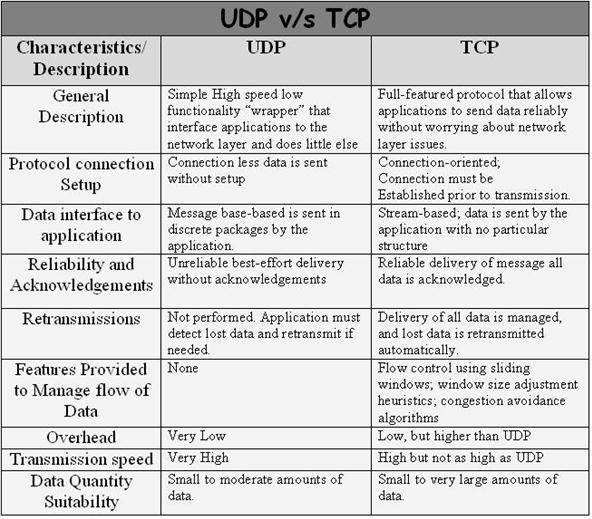 UDP v/s TCP

| Characteristics/ Description | UDP | TCP |
|---|---|---|
| General Description | Simple High speed low functionality “wrapper” that interface applications to the network layer and does little else | Full-featured protocol that allows applications to send data reliably without worrying about network layer issues. |
| Protocol connection Setup | Connection less data is sent without setup | Connection-oriented; Connection must be Established prior to transmission. |
| Data interface to application | Message base-based is sent in discrete packages by the application. | Stream-based; data is sent by the application with no particular structure |
| Reliability and Acknowledgements | Unreliable best-effort delivery without acknowledgements | Reliable delivery of message all data is acknowledged. |
| Retransmissions | Not performed. Application must detect lost data and retransmit if needed. | Delivery of all data is managed, and lost data is retransmitted automatically. |
| Features Provided to Manage flow of Data | None | Flow control using sliding windows; window size adjustment heuristics; congestion avoidance algorithms |
| Overhead | Very Low | Low, but higher than UDP |
| Transmission speed | Very High | High but not as high as UDP |
| Data Quantity Suitability | Small to moderate amounts of data. | Small to very large amounts of data. |