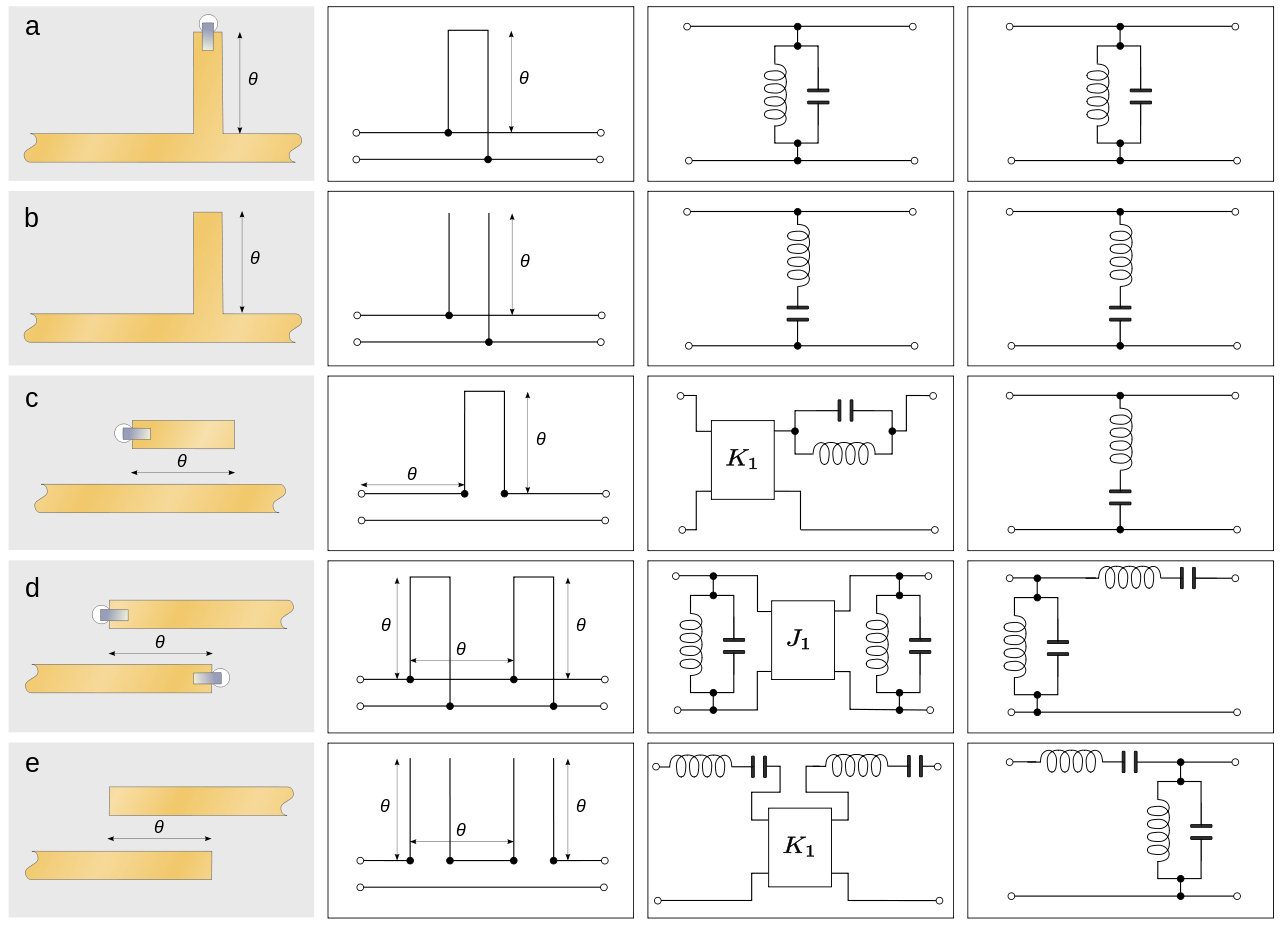 a

$\theta$

$\theta$

b

$\theta$

$\theta$

c

$\theta$

$\theta$

$\theta$

$K_1$

d

$\theta$

$\theta$

$\theta$

$\theta$

$J_1$

e

$\theta$

$\theta$

$\theta$

$\theta$

$K_1$